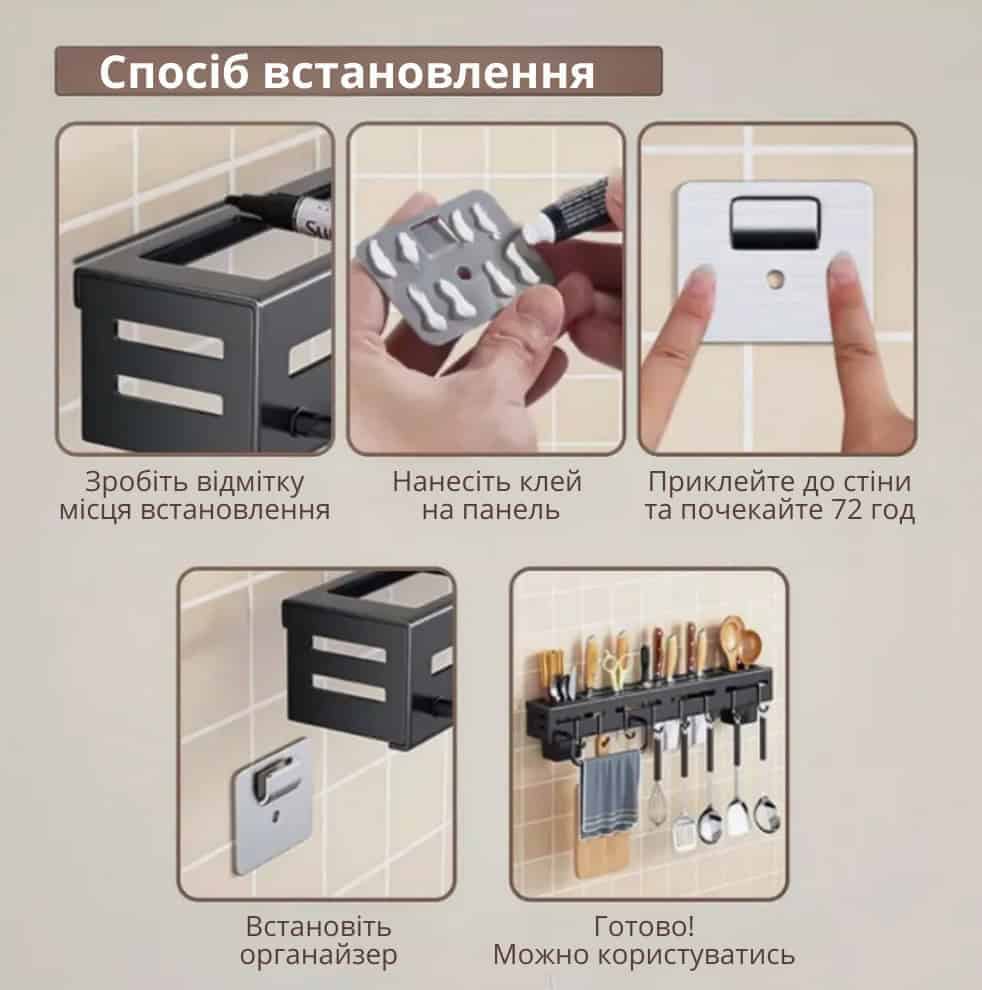 Спосіб встановлення

Зробіть відмітку місця встановлення

Нанесіть клей на панель

Приклейте до стіни та почекайте 72 год

Встановіть органайзер

Готово!
Можно користуватись