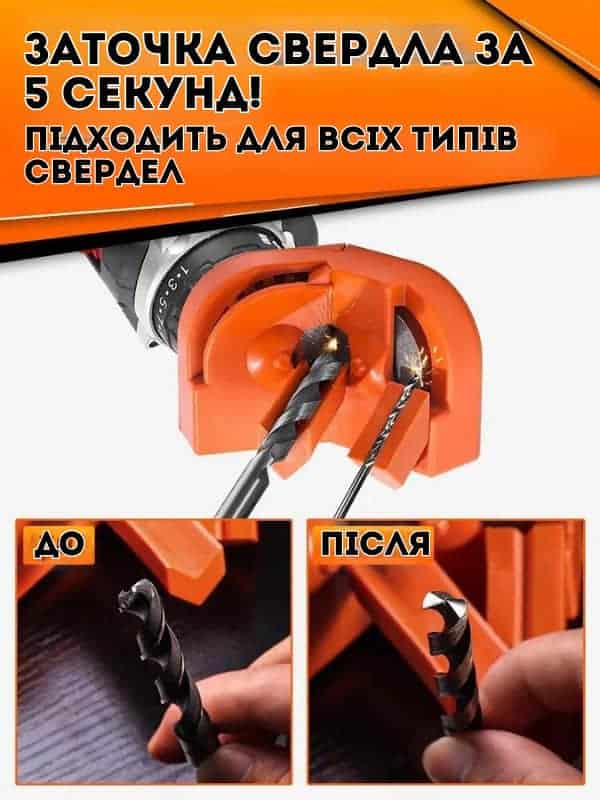 ЗАТОЧКА СВЕРДЛА ЗА 5 СЕКУНД!
ПІДХОДИТЬ ДЛЯ ВСІХ ТИПІВ СВЕРДЕЛ

1·3·5

ДО

ПІСЛЯ